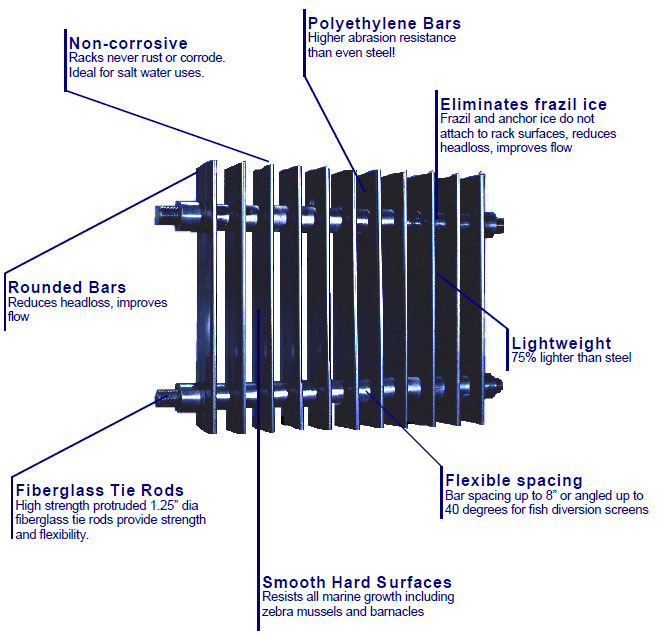 Non-corrosive
Racks never rust or corrode. Ideal for salt water uses.

Polyethylene Bars
Higher abrasion resistance than even steel!

Eliminates frazil ice
Frazil and anchor ice do not attach to rack surfaces, reduces headloss, improves flow

Rounded Bars
Reduces headloss, improves flow

Lightweight
75% lighter than steel

Fiberglass Tie Rods
High strength protruded 1.25" dia fiberglass tie rods provide strength and flexibility.

Flexible spacing
Bar spacing up to 8" or angled up to 40 degrees for fish diversion screens

Smooth Hard Surfaces
Resists all marine growth including zebra mussels and barnacles